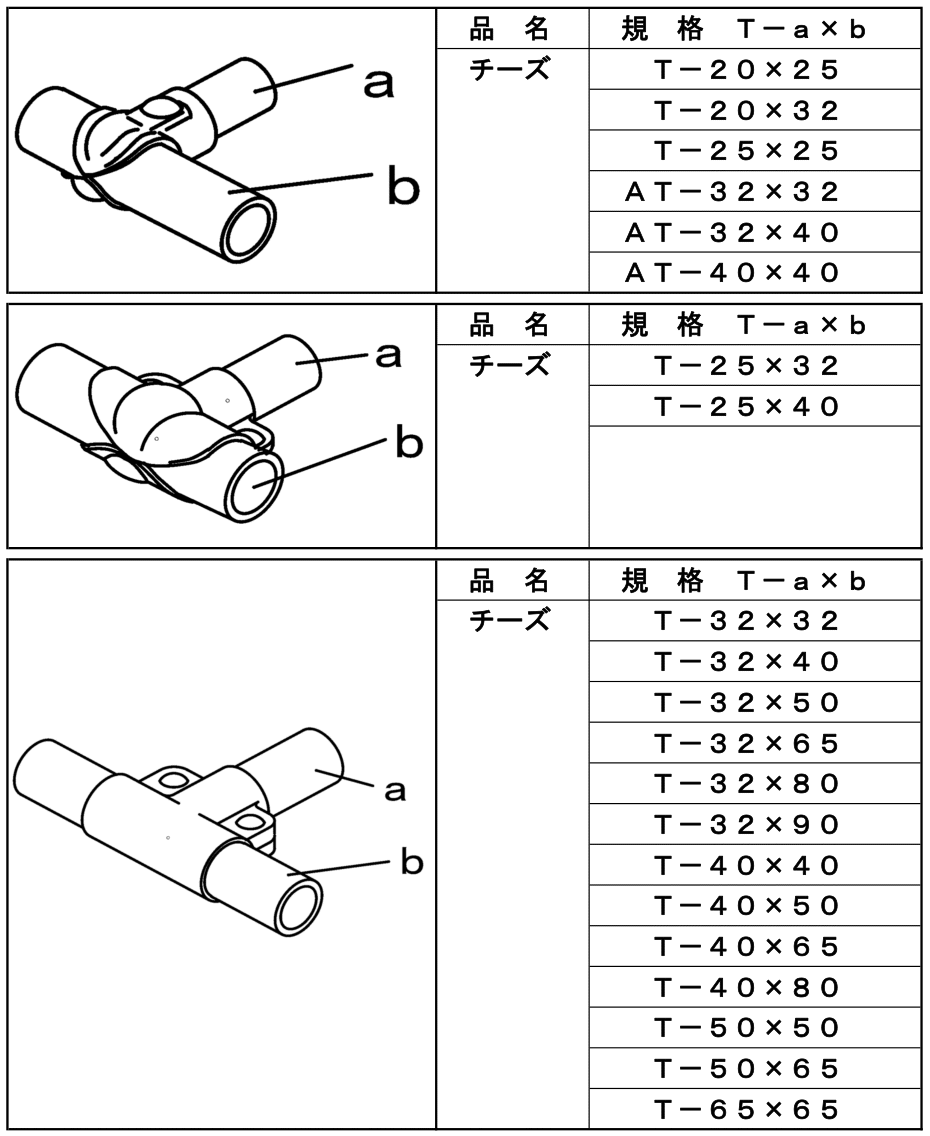 a
b

| 品　名 | 規　格　T－a×b |
|---|---|
| チーズ | T－20×25 |
| | T－20×32 |
| | T－25×25 |
| | AT－32×32 |
| | AT－32×40 |
| | AT－40×40 |

a
b

| 品　名 | 規　格　T－a×b |
|---|---|
| チーズ | T－25×32 |
| | T－25×40 |

a
b

| 品　名 | 規　格　T－a×b |
|---|---|
| チーズ | T－32×32 |
| | T－32×40 |
| | T－32×50 |
| | T－32×65 |
| | T－32×80 |
| | T－32×90 |
| | T－40×40 |
| | T－40×50 |
| | T－40×65 |
| | T－40×80 |
| | T－50×50 |
| | T－50×65 |
| | T－65×65 |